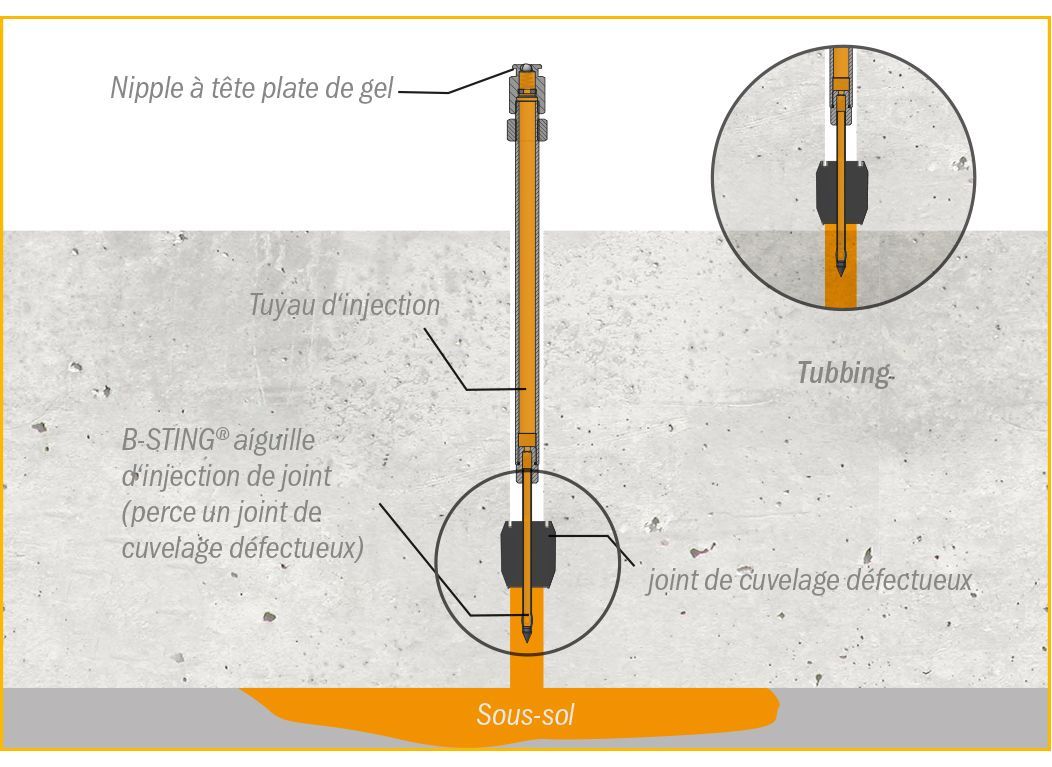 Nipple à tête plate de gel

Tuyau d'injection

Tubbing

B-STING® aiguille d'injection de joint (perce un joint de cuvelage défectueux)

joint de cuvelage défectueux

Sous-sol