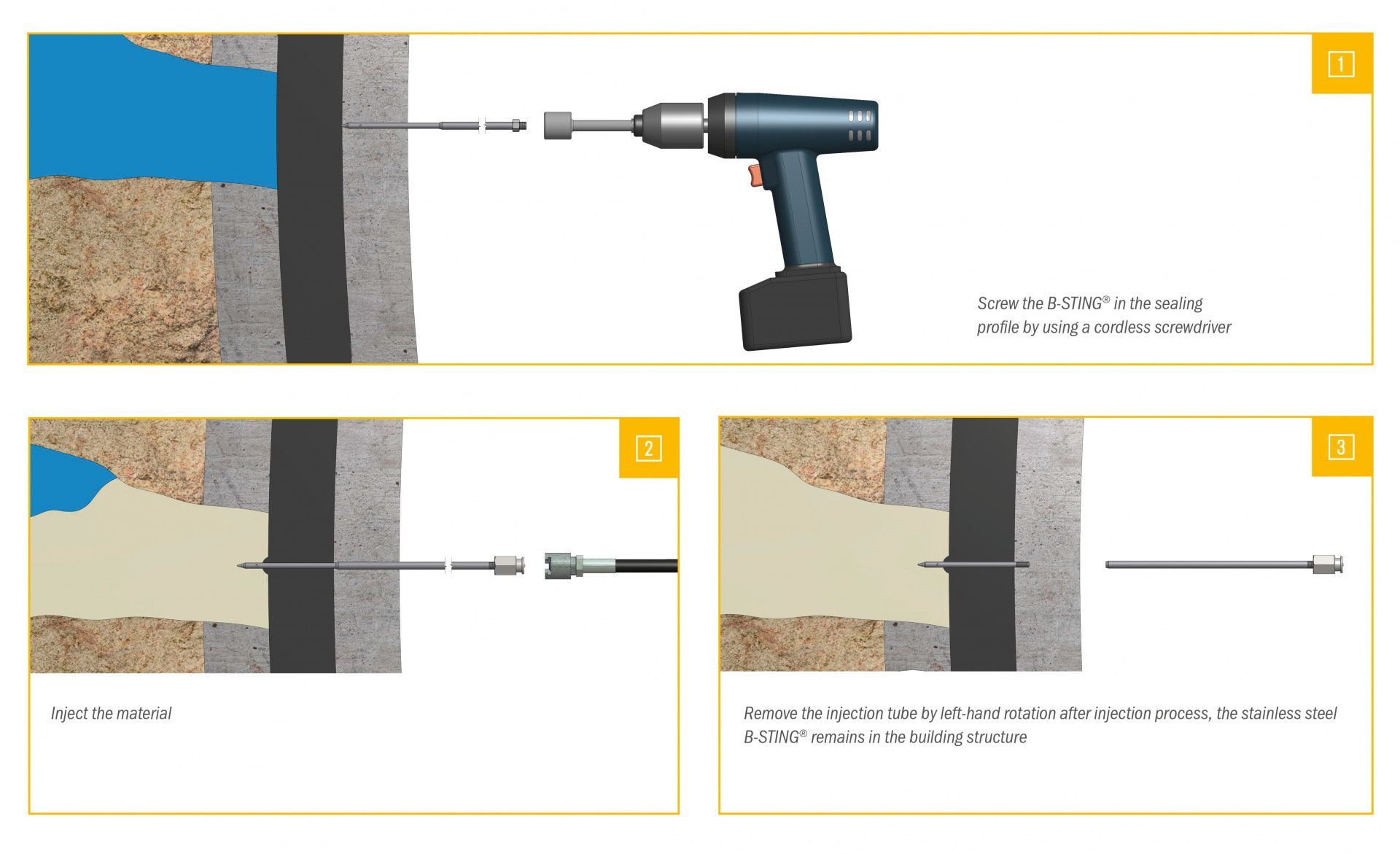 1

Screw the B-STING® in the sealing profile by using a cordless screwdriver

2

Inject the material

3

Remove the injection tube by left-hand rotation after injection process, the stainless steel B-STING® remains in the building structure