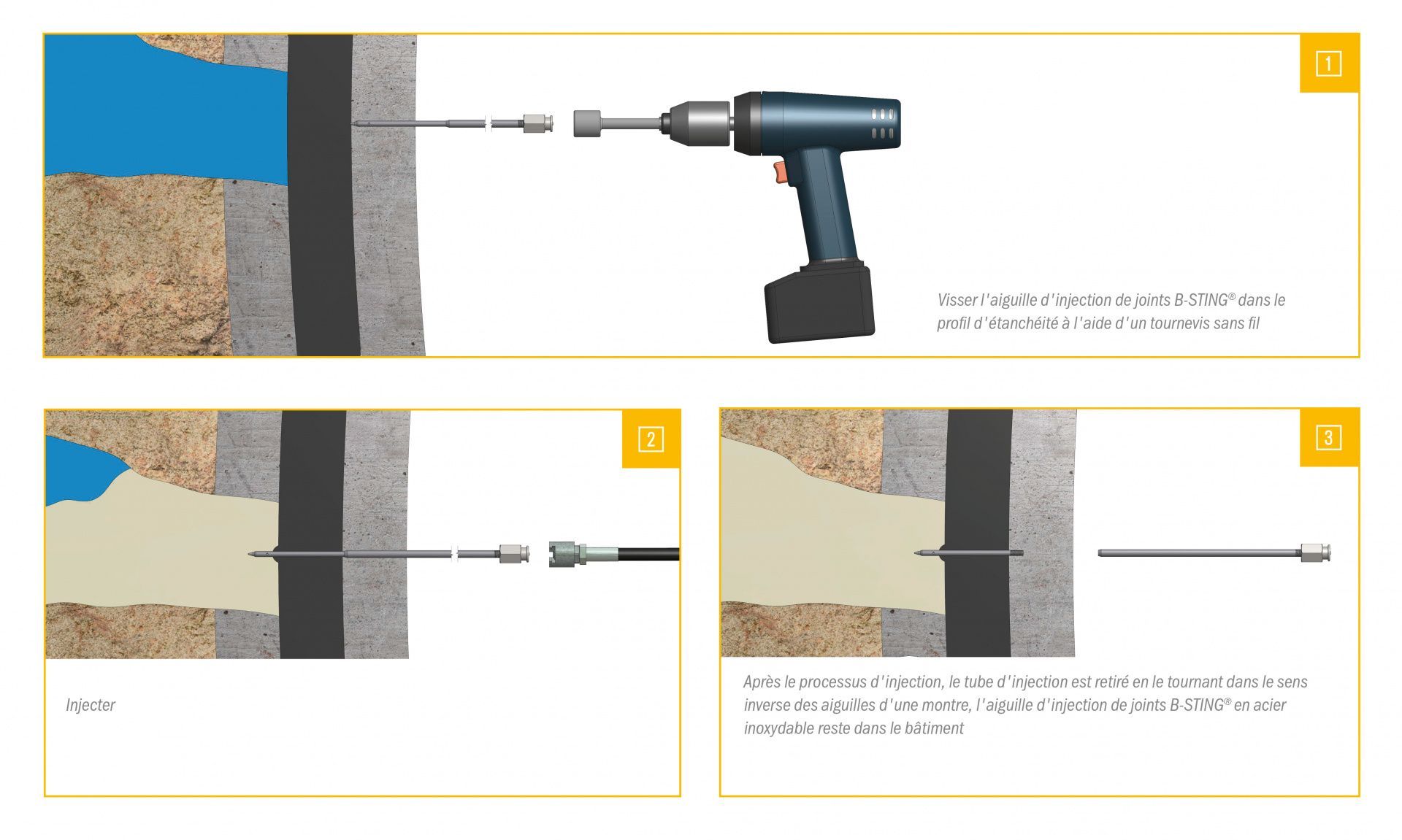 1

Visser l'aiguille d'injection de joints B-STING® dans le profil d'étanchéité à l'aide d'un tournevis sans fil

2

Injecter

3

Après le processus d'injection, le tube d'injection est retiré en le tournant dans le sens inverse des aiguilles d'une montre, l'aiguille d'injection de joints B-STING® en acier inoxydable reste dans le bâtiment