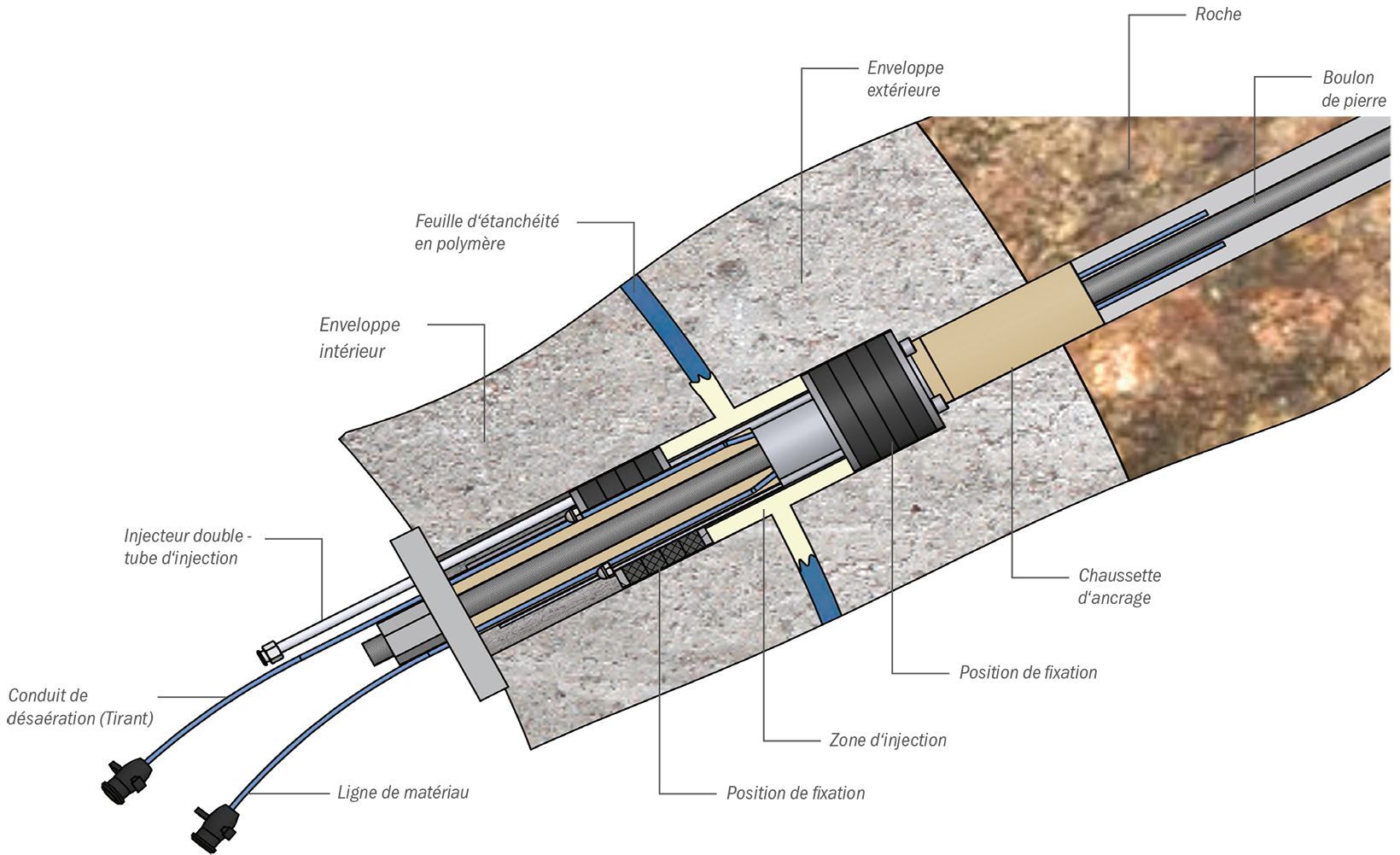 Roche

Enveloppe extérieure

Boulon de pierre

Feuille d'étanchéité en polymère

Enveloppe intérieur

Injecteur double - tube d'injection

Chaussette d'ancrage

Position de fixation

Conduit de désaération (Tirant)

Zone d'injection

Ligne de matériau

Position de fixation